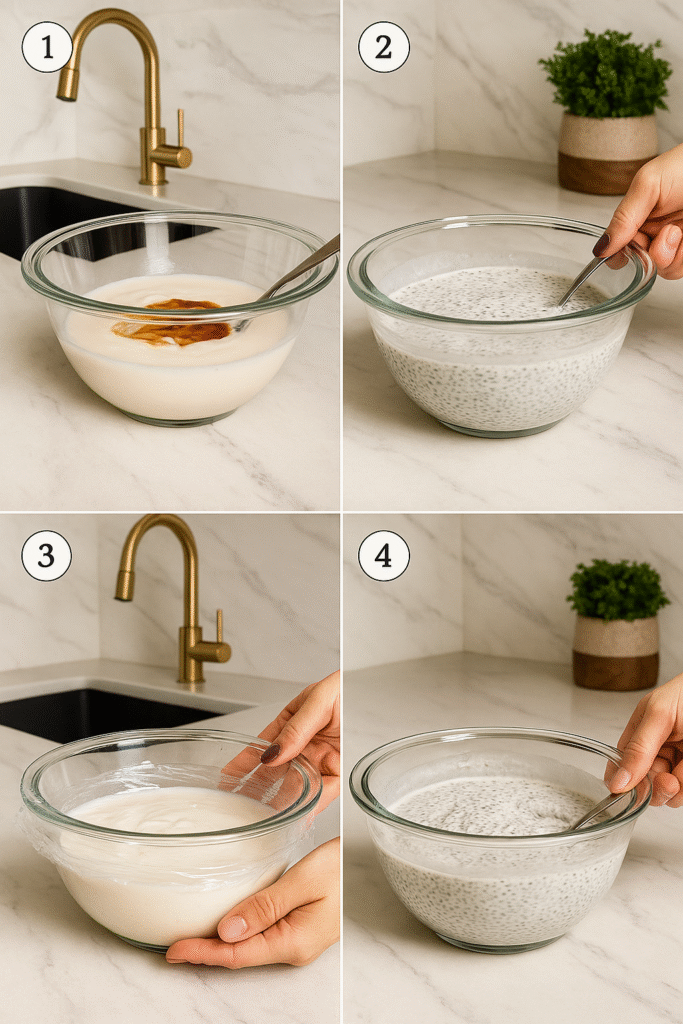 1

2

3

4